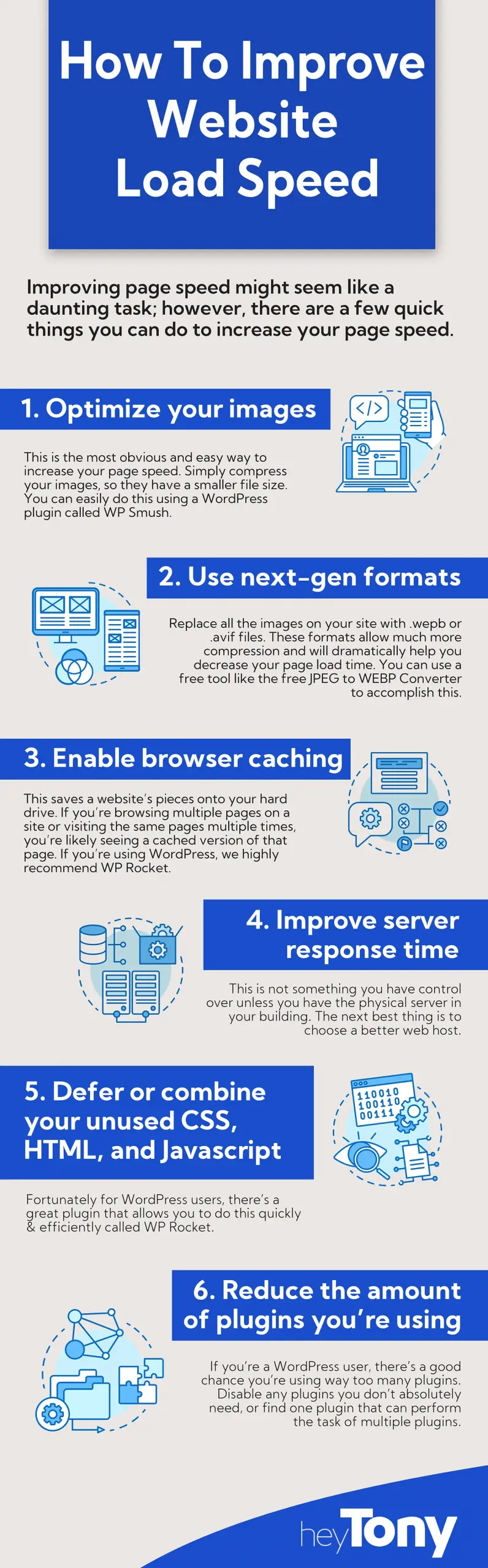 How To Improve Website Load Speed

Improving page speed might seem like a daunting task; however, there are a few quick things you can do to increase your page speed.

1. Optimize your images

</>

This is the most obvious and easy way to increase your page speed. Simply compress your images, so they have a smaller file size. You can easily do this using a WordPress plugin called WP Smush.

2. Use next-gen formats

Replace all the images on your site with .wepb or .avif files. These formats allow much more compression and will dramatically help you decrease your page load time. You can use a free tool like the free JPEG to WEBP Converter to accomplish this.

3. Enable browser caching

This saves a website's pieces onto your hard drive. If you're browsing multiple pages on a site or visiting the same pages multiple times, you're likely seeing a cached version of that page. If you're using WordPress, we highly recommend WP Rocket.

4. Improve server response time

This is not something you have control over unless you have the physical server in your building. The next best thing is to choose a better web host.

5. Defer or combine your unused CSS, HTML, and Javascript

110010
100110
00111

Fortunately for WordPress users, there's a great plugin that allows you to do this quickly & efficiently called WP Rocket.

6. Reduce the amount of plugins you're using

If you're a WordPress user, there's a good chance you're using way too many plugins. Disable any plugins you don't absolutely need, or find one plugin that can perform the task of multiple plugins.

heyTony